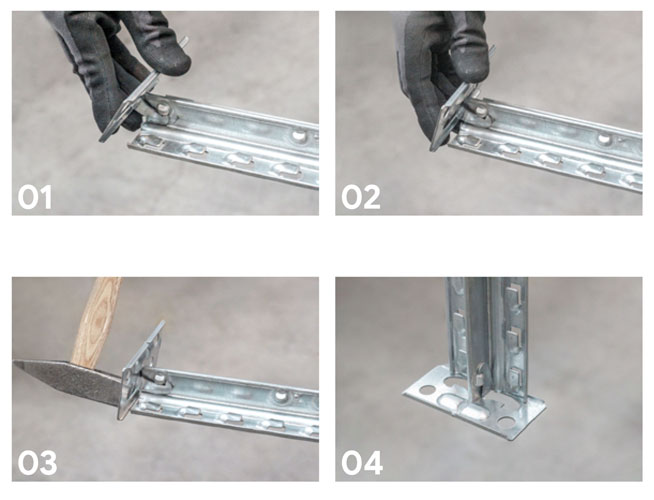 01

02

03

04